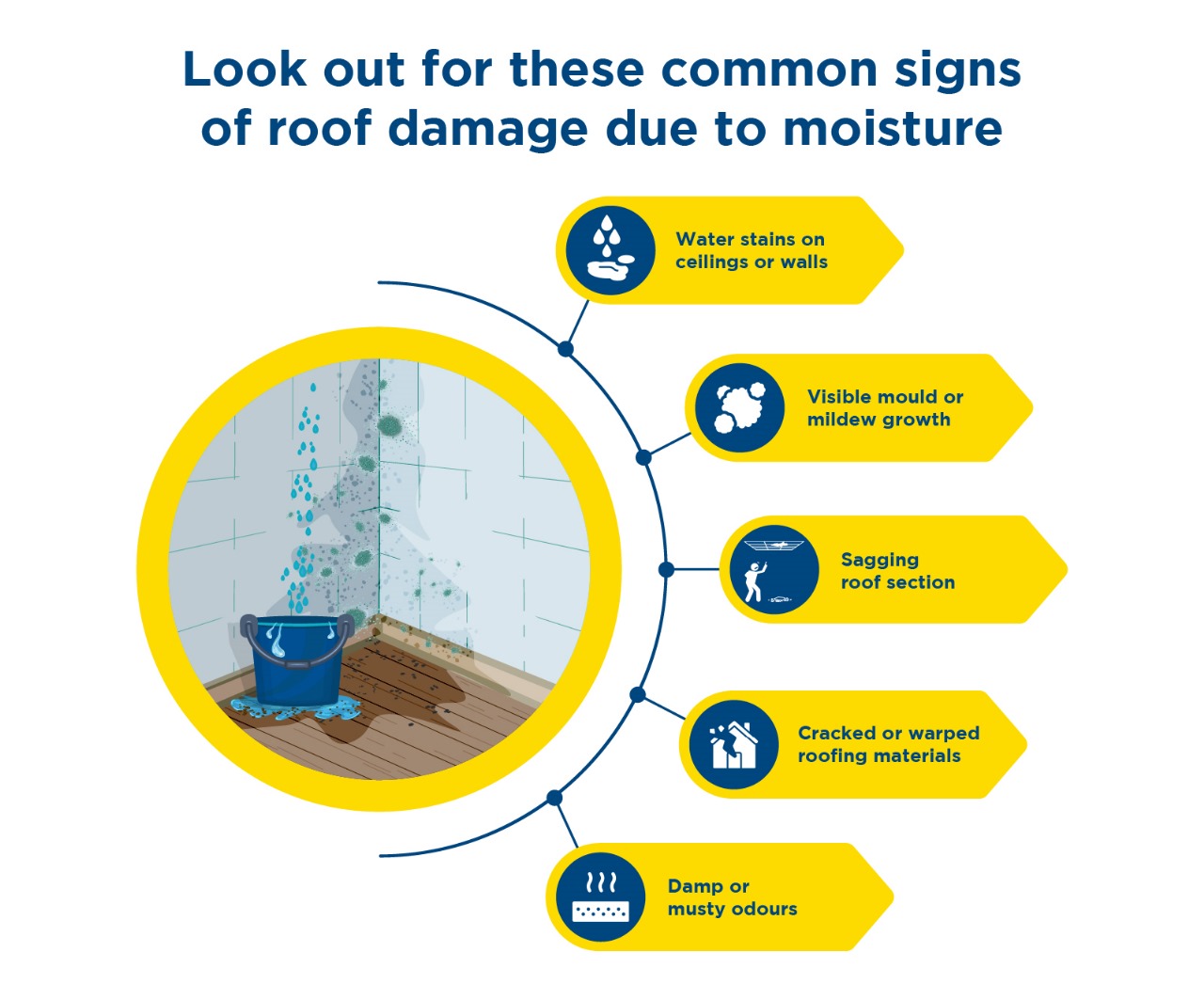 Look out for these common signs of roof damage due to moisture

Water stains on ceilings or walls

Visible mould or mildew growth

Sagging roof section

Cracked or warped roofing materials

Damp or musty odours